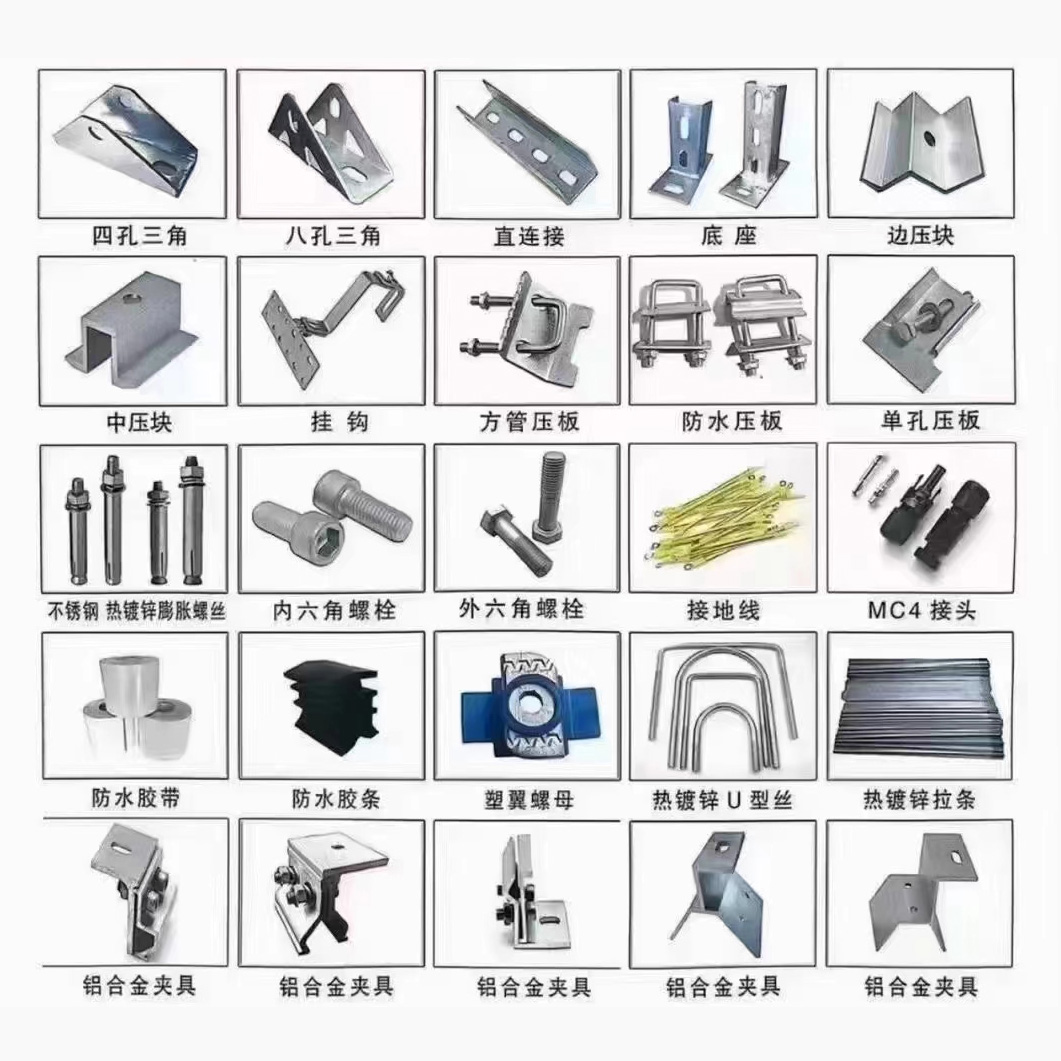 四孔三角
八孔三角
直连接
底 座
边压块

中压块
挂 钩
方管压板
防水压板
单孔压板

不锈钢 热镀锌膨胀螺丝
内六角螺栓
外六角螺栓
接地线
MC4 接头

防水胶带
防水胶条
塑翼螺母
热镀锌 U 型丝
热镀锌拉条

铝合金夹具
铝合金夹具
铝合金夹具
铝合金夹具
铝合金夹具